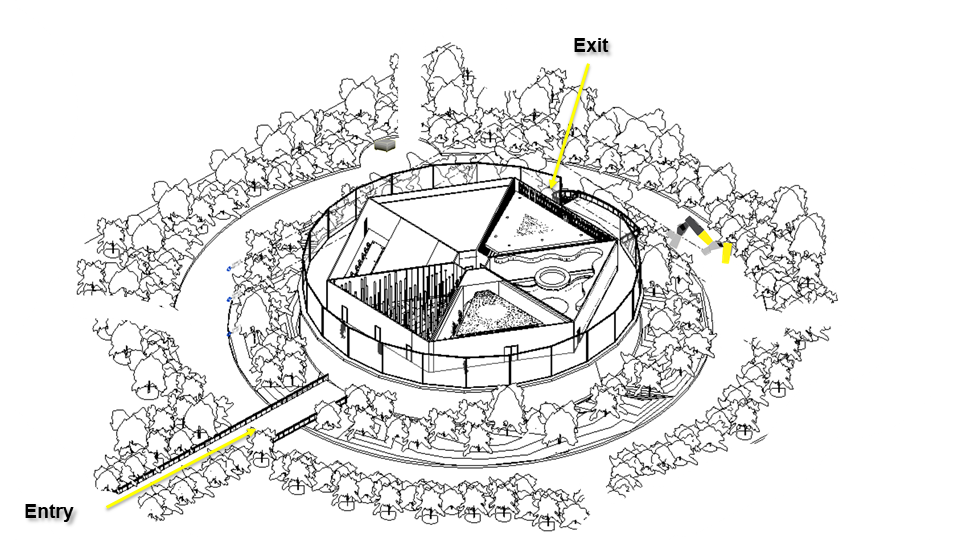 Exit

Entry