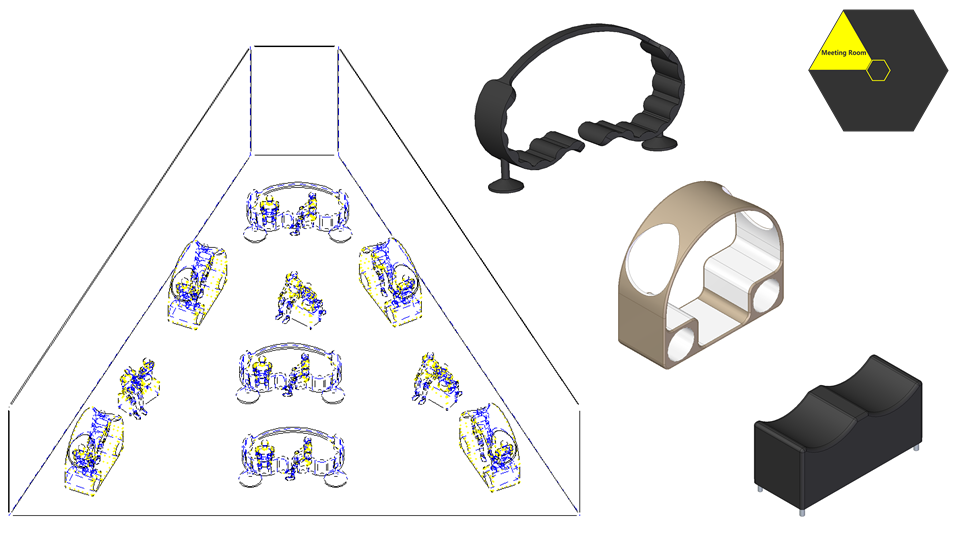 Meeting Room